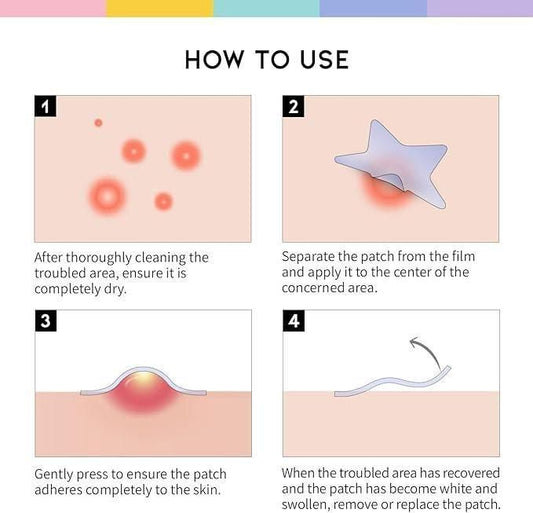 HOW TO USE

1

After thoroughly cleaning the troubled area, ensure it is completely dry.

2

Separate the patch from the film and apply it to the center of the concerned area.

3

Gently press to ensure the patch adheres completely to the skin.

4

When the troubled area has recovered and the patch has become white and swollen, remove or replace the patch.