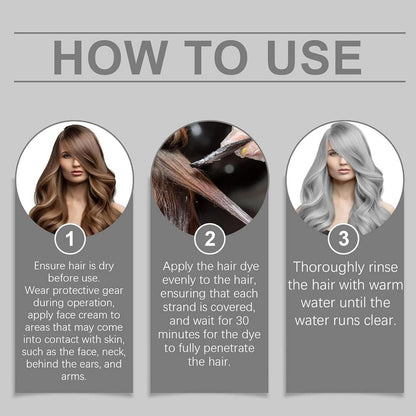 HOW TO USE

1

Ensure hair is dry before use. Wear protective gear during operation, apply face cream to areas that may come into contact with skin, such as the face, neck, behind the ears, and arms.

2

Apply the hair dye evenly to the hair, ensuring that each strand is covered, and wait for 30 minutes for the dye to fully penetrate the hair.

3

Thoroughly rinse the hair with warm water until the water runs clear.