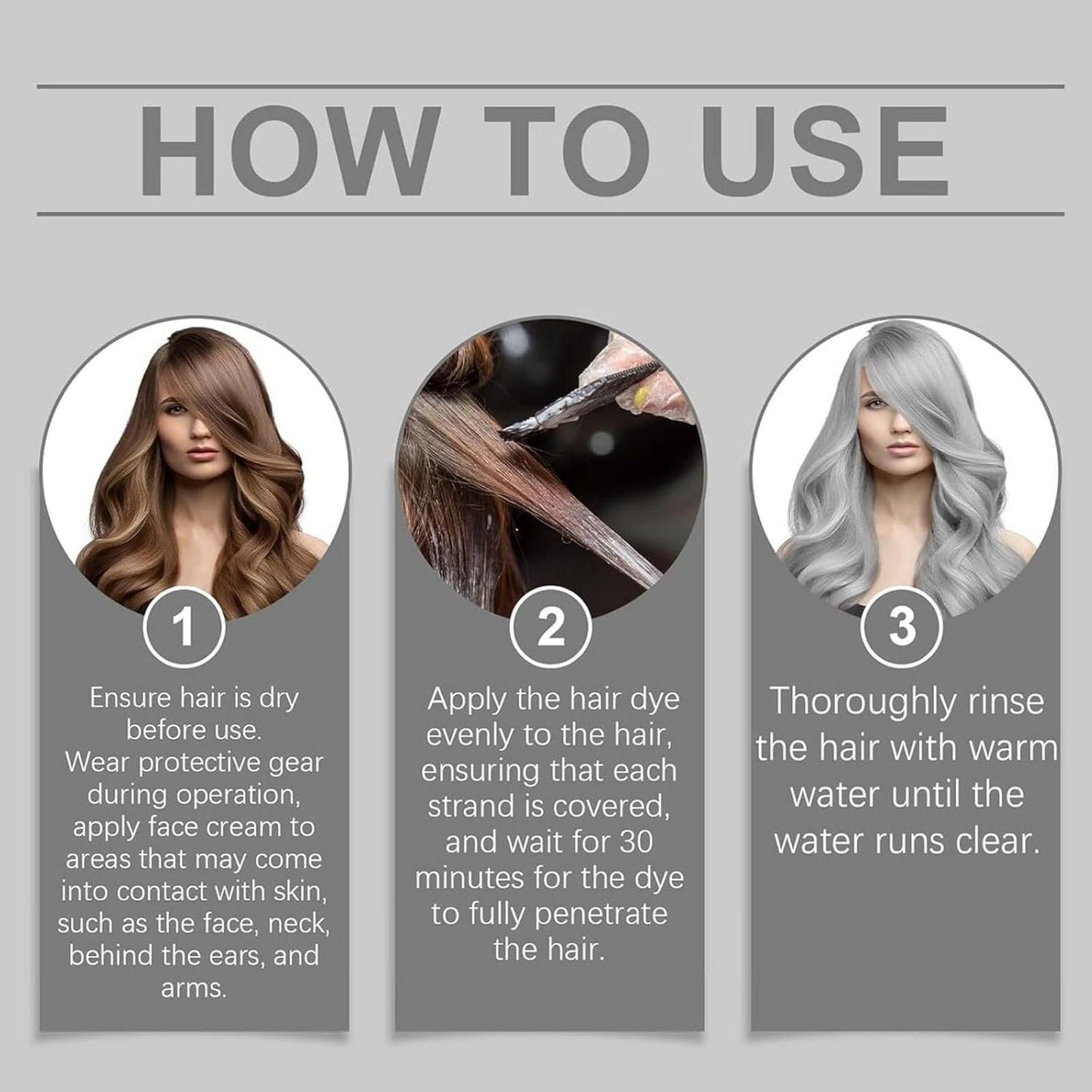 HOW TO USE

1

Ensure hair is dry before use.
Wear protective gear during operation, apply face cream to areas that may come into contact with skin, such as the face, neck, behind the ears, and arms.

2

Apply the hair dye evenly to the hair, ensuring that each strand is covered, and wait for 30 minutes for the dye to fully penetrate the hair.

3

Thoroughly rinse the hair with warm water until the water runs clear.